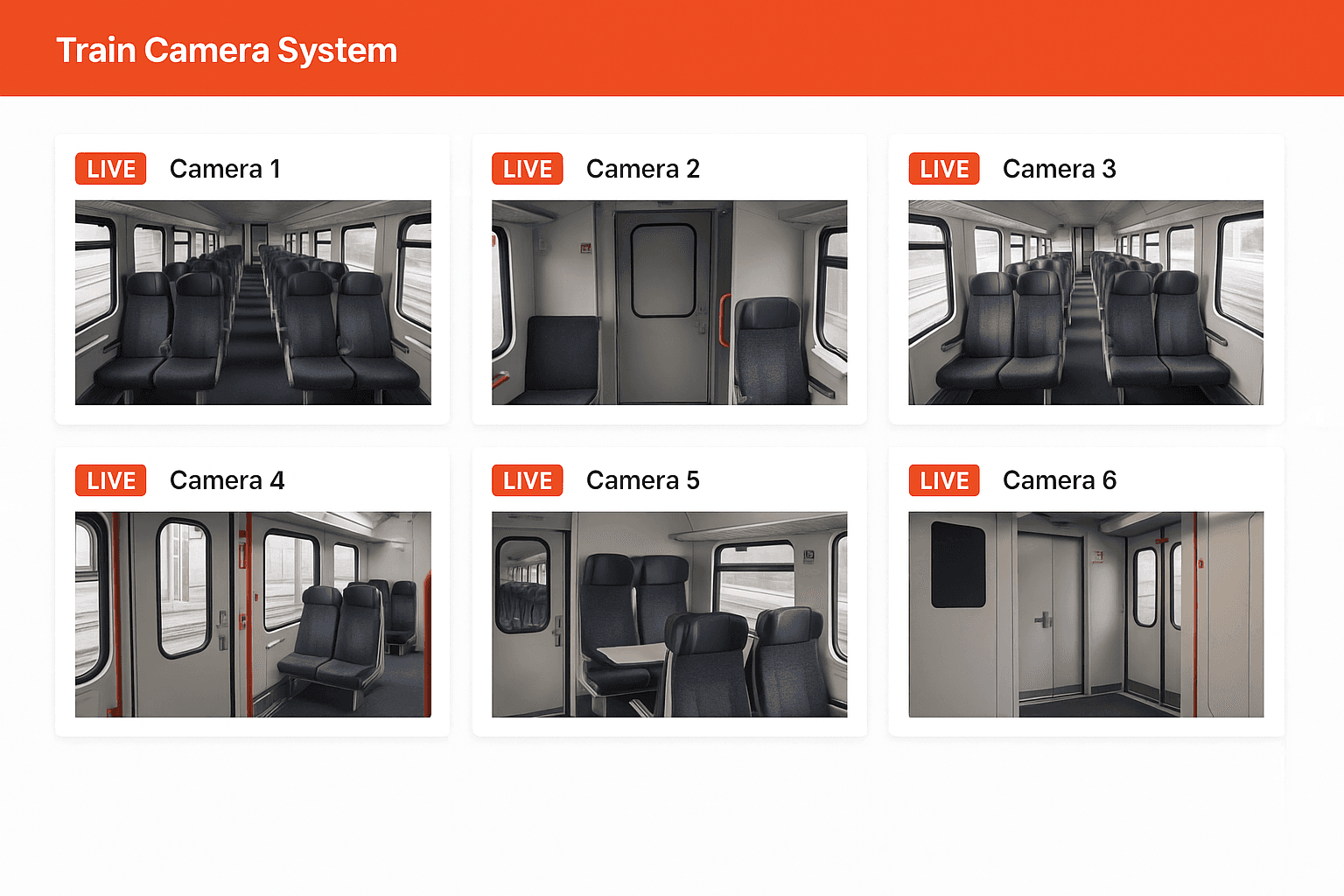 Train Camera System

LIVE Camera 1

LIVE Camera 2

LIVE Camera 3

LIVE Camera 4

LIVE Camera 5

LIVE Camera 6